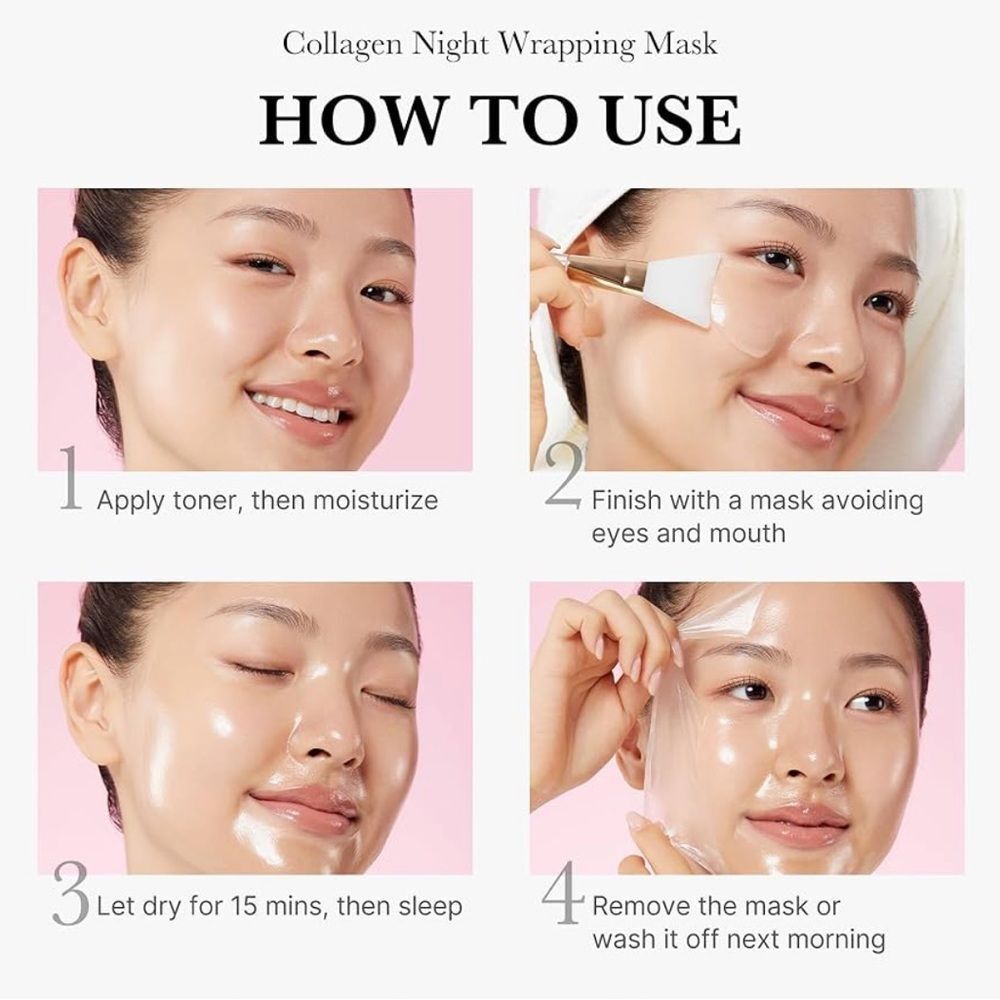 Collagen Night Wrapping Mask

HOW TO USE

1 Apply toner, then moisturize

2 Finish with a mask avoiding eyes and mouth

3 Let dry for 15 mins, then sleep

4 Remove the mask or wash it off next morning